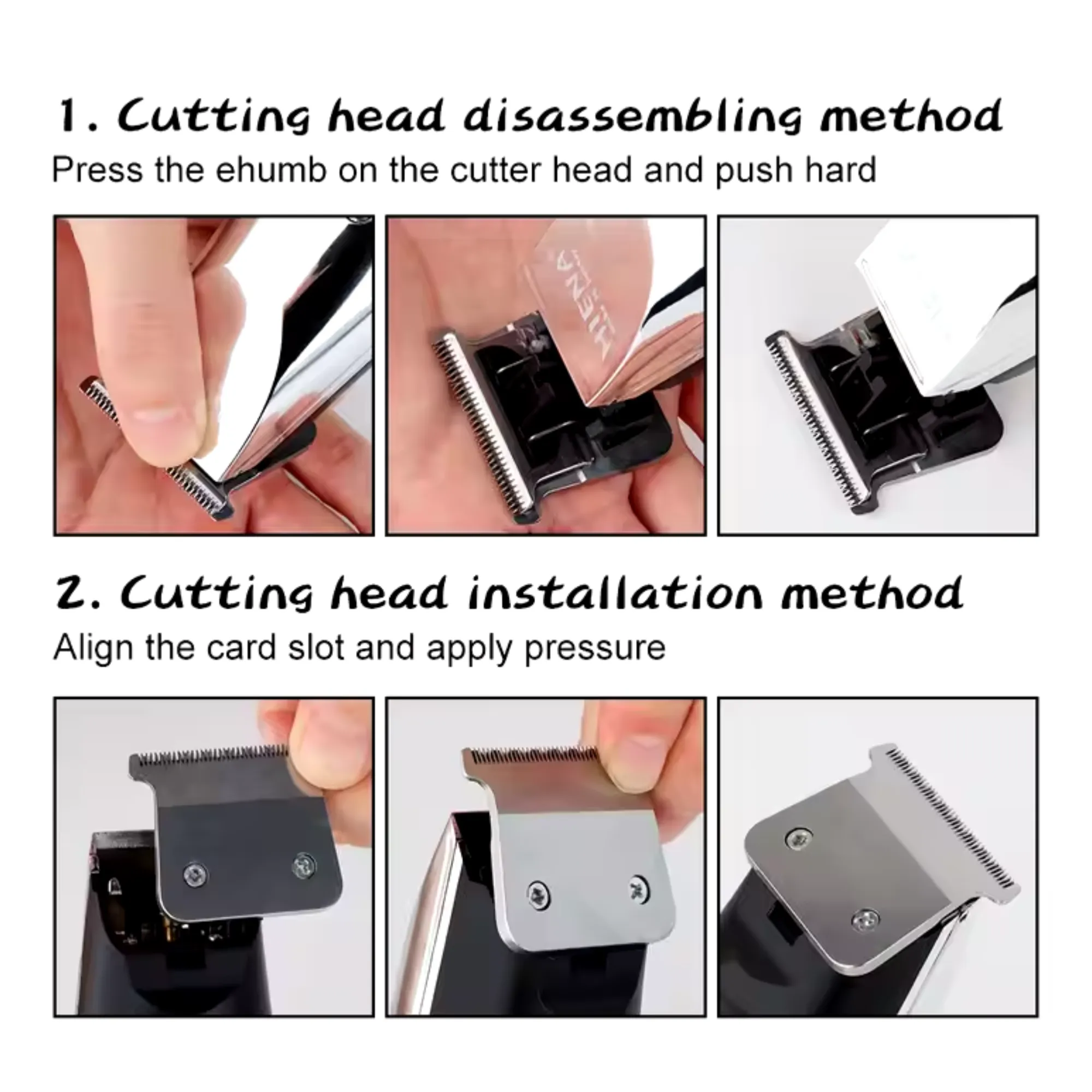 1. Cutting head disassembling method
Press the ehumb on the cutter head and push hard

HIENA

2. Cutting head installation method
Align the card slot and apply pressure