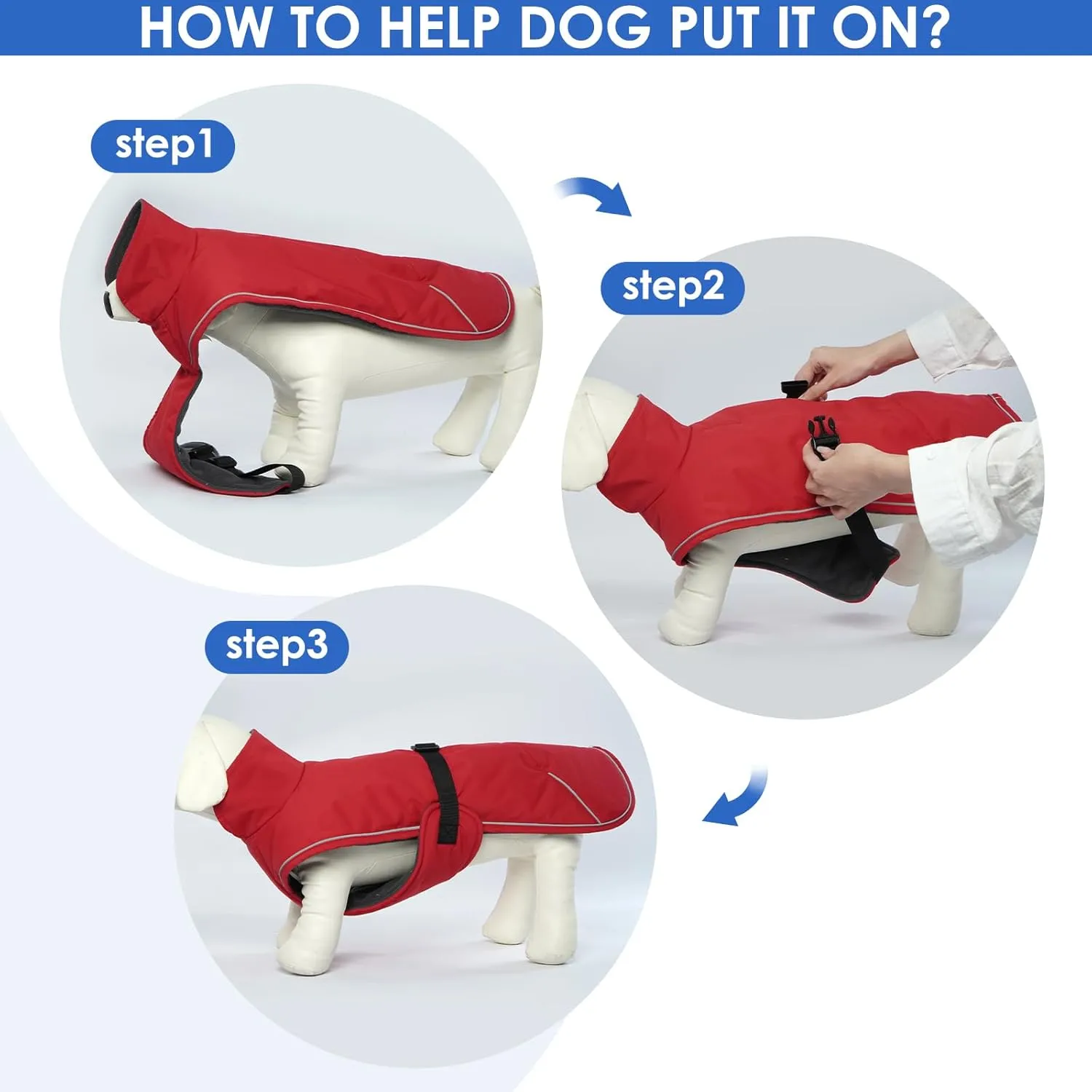 HOW TO HELP DOG PUT IT ON?

step1

step2

step3