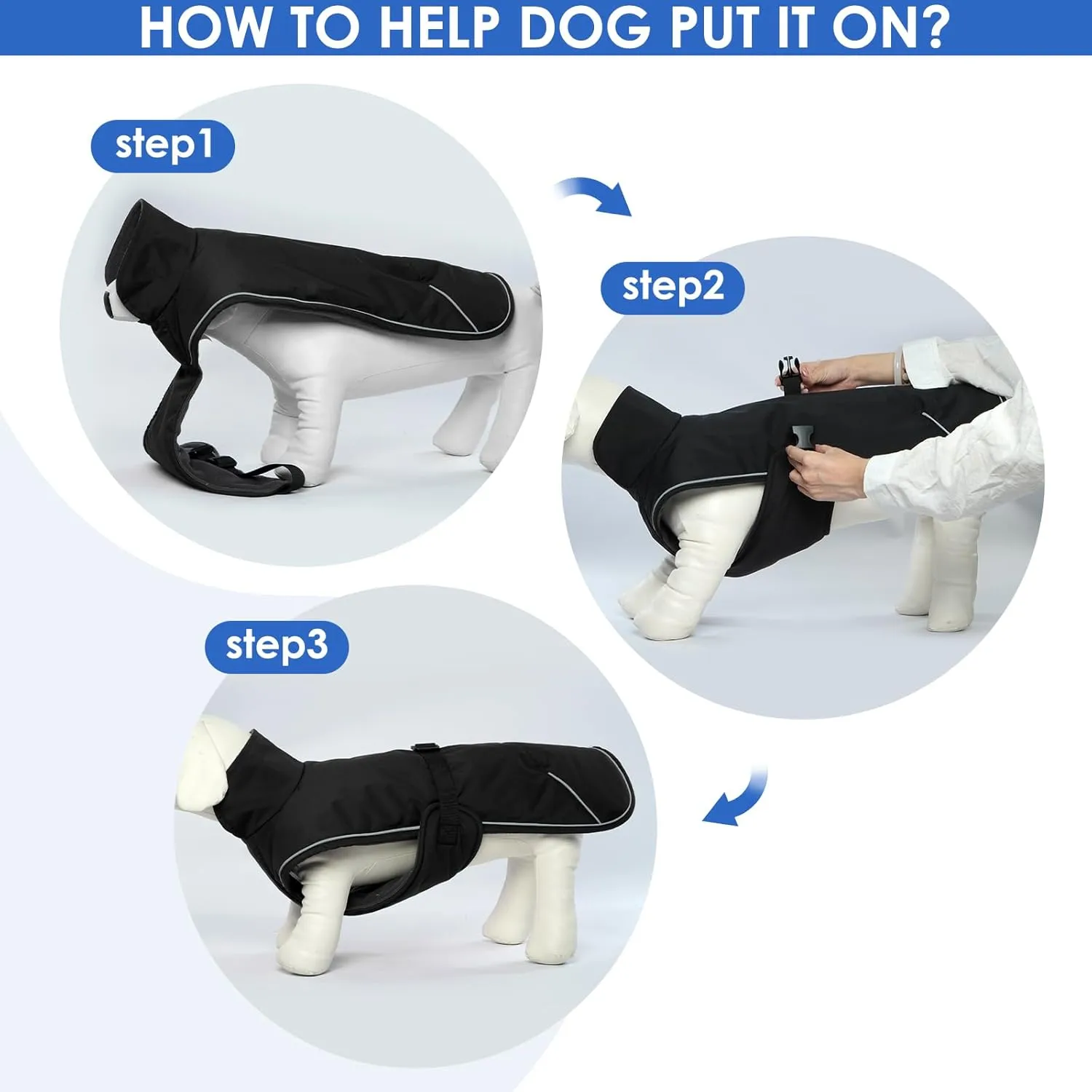 HOW TO HELP DOG PUT IT ON?

step1

step2

step3